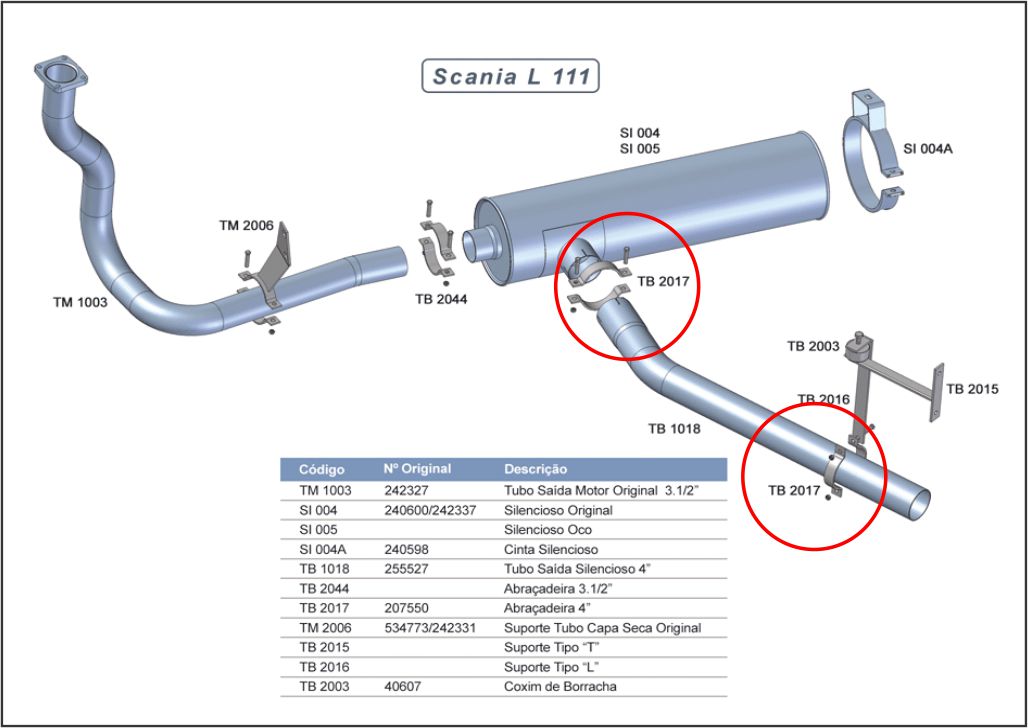 Scania L 111

SI 004
SI 005

SI 004A

TM 2006

TM 1003

TB 2044

TB 2017

TB 2003

TB 2015

TB 2016

TB 1018

TB 2017

| Código | Nº Original | Descrição |
|---|---|---|
| TM 1003 | 242327 | Tubo Saída Motor Original 3.1/2" |
| SI 004 | 240600/242337 | Silencioso Original |
| SI 005 | | Silencioso Oco |
| SI 004A | 240598 | Cinta Silencioso |
| TB 1018 | 255527 | Tubo Saída Silencioso 4" |
| TB 2044 | | Abraçadeira 3.1/2" |
| TB 2017 | 207550 | Abraçadeira 4" |
| TM 2006 | 534773/242331 | Suporte Tubo Capa Seca Original |
| TB 2015 | | Suporte Tipo "T" |
| TB 2016 | | Suporte Tipo "L" |
| TB 2003 | 40607 | Coxim de Borracha |